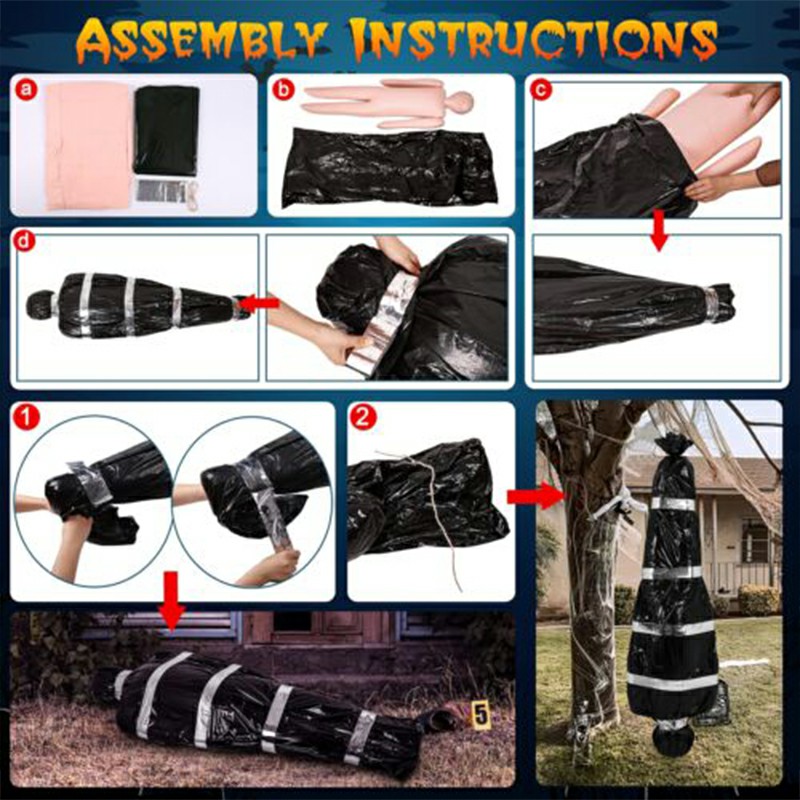 ASSEMBLY INSTRUCTIONS

a

b

c

d

1

2

5