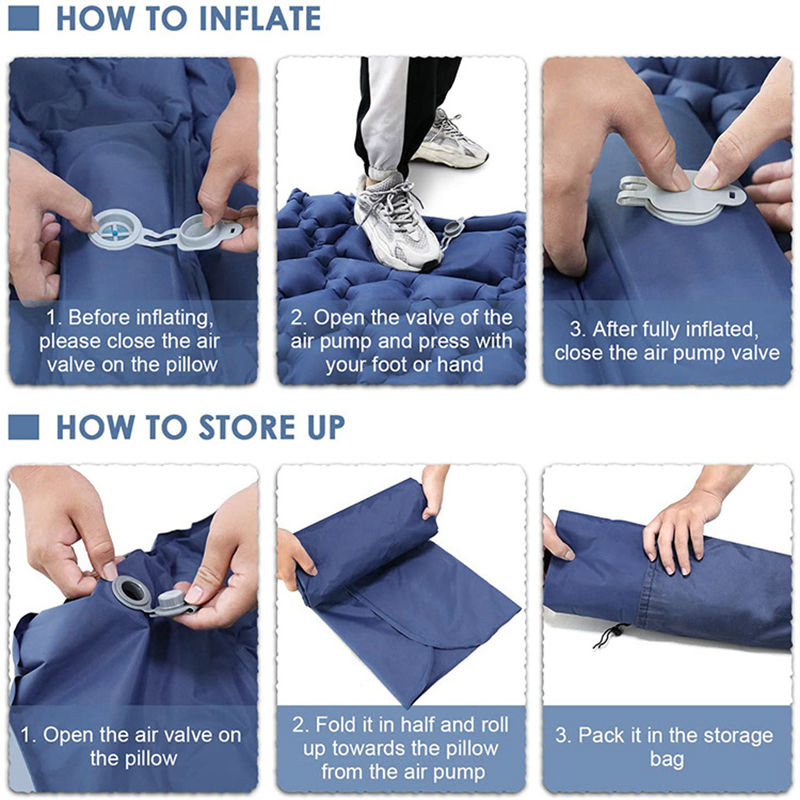 HOW TO INFLATE

1. Before inflating, please close the air valve on the pillow

2. Open the valve of the air pump and press with your foot or hand

3. After fully inflated, close the air pump valve

HOW TO STORE UP

1. Open the air valve on the pillow

2. Fold it in half and roll up towards the pillow from the air pump

3. Pack it in the storage bag