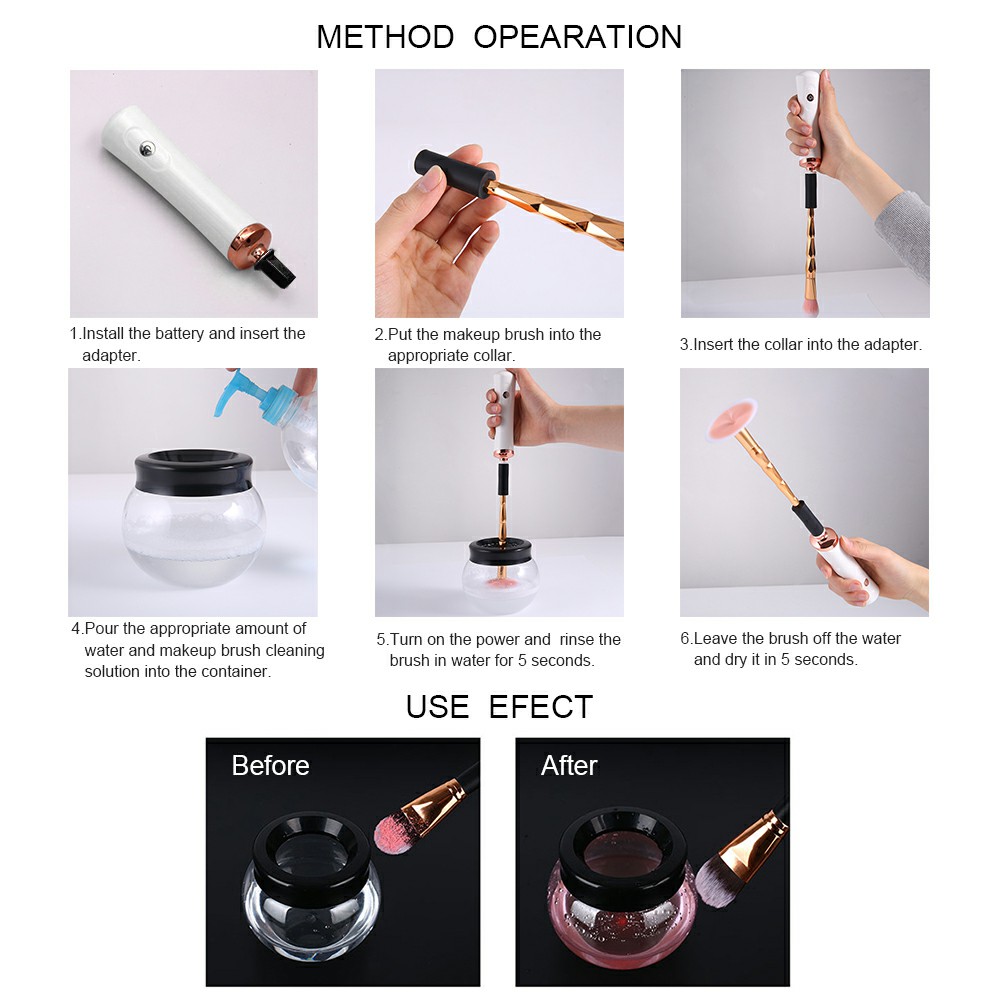 METHOD OPEARATION

1.Install the battery and insert the adapter.

2.Put the makeup brush into the appropriate collar.

3.Insert the collar into the adapter.

4.Pour the appropriate amount of water and makeup brush cleaning solution into the container.

5.Turn on the power and rinse the brush in water for 5 seconds.

6.Leave the brush off the water and dry it in 5 seconds.

USE EFECT

Before

After