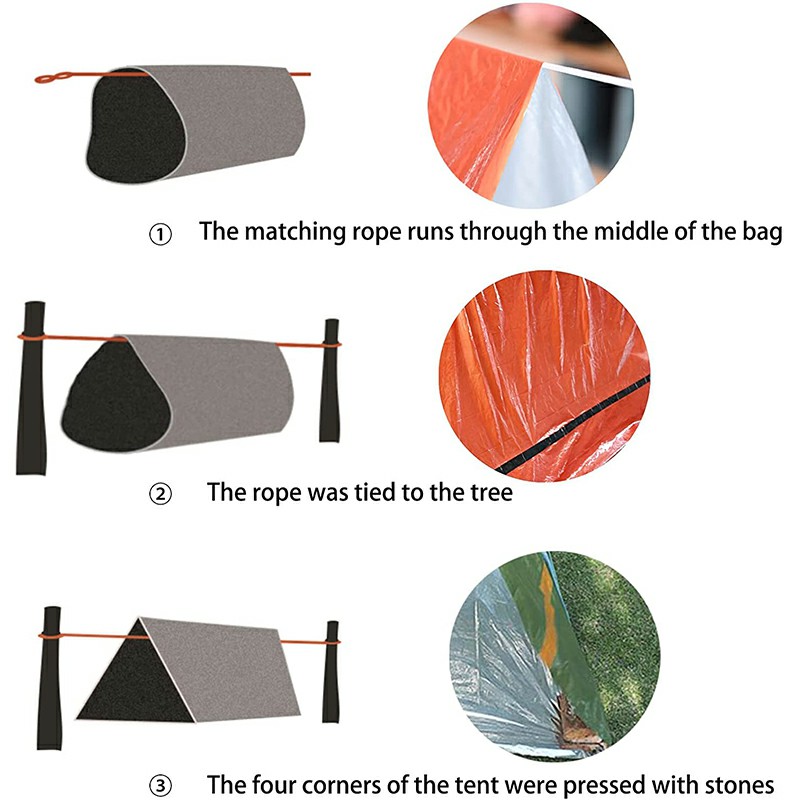 ① The matching rope runs through the middle of the bag

② The rope was tied to the tree

③ The four corners of the tent were pressed with stones