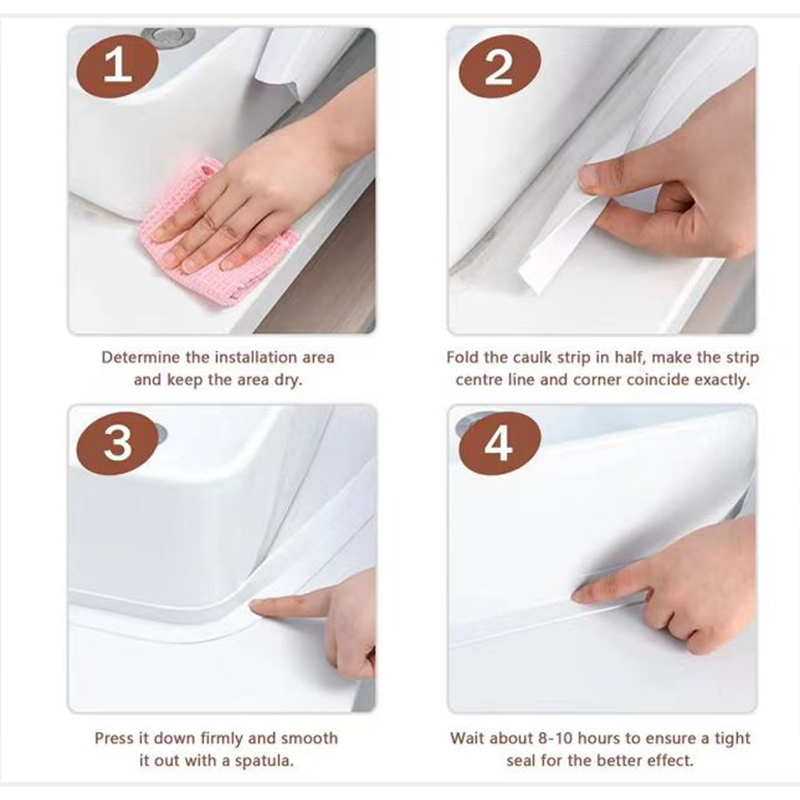 1

Determine the installation area and keep the area dry.

2

Fold the caulk strip in half, make the strip centre line and corner coincide exactly.

3

Press it down firmly and smooth it out with a spatula.

4

Wait about 8-10 hours to ensure a tight seal for the better effect.