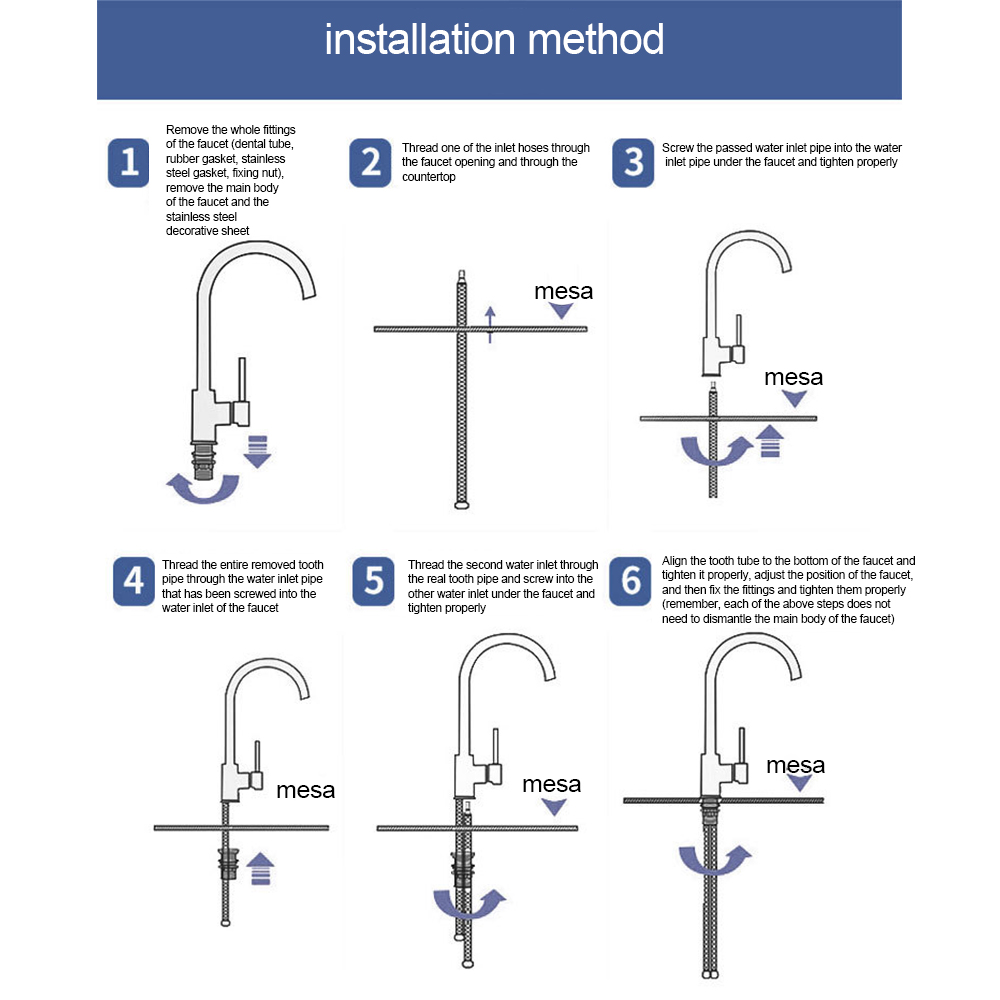 installation method

1 Remove the whole fittings of the faucet (dental tube, rubber gasket, stainless steel gasket, fixing nut), remove the main body of the faucet and the stainless steel decorative sheet

2 Thread one of the inlet hoses through the faucet opening and through the countertop

mesa

3 Screw the passed water inlet pipe into the water inlet pipe under the faucet and tighten properly

mesa

4 Thread the entire removed tooth pipe through the water inlet pipe that has been screwed into the water inlet of the faucet

mesa

5 Thread the second water inlet through the real tooth pipe and screw into the other water inlet under the faucet and tighten properly

mesa

6 Align the tooth tube to the bottom of the faucet and tighten it properly, adjust the position of the faucet, and then fix the fittings and tighten them properly (remember, each of the above steps does not need to dismantle the main body of the faucet)

mesa